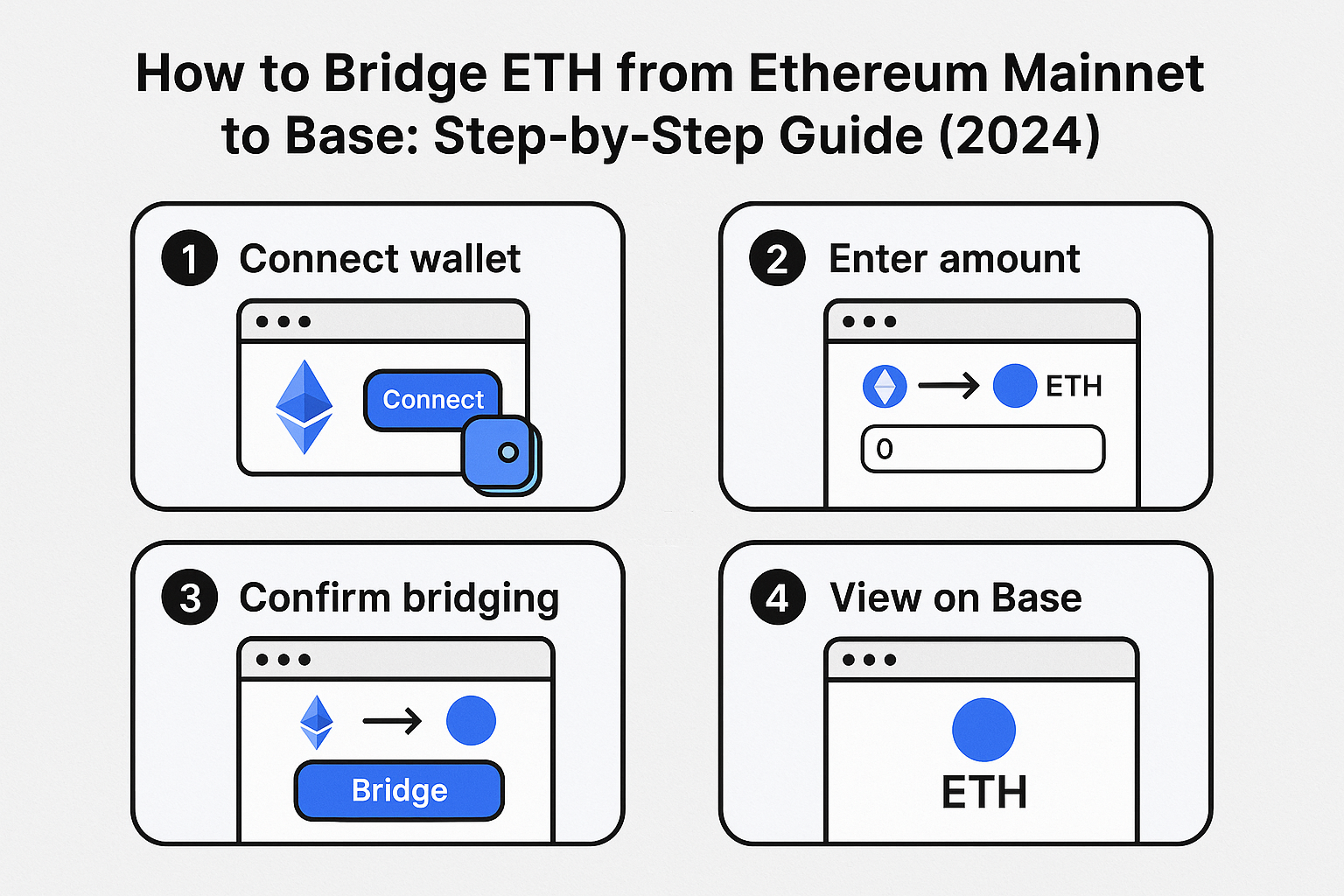 How to Bridge ETH from Ethereum Mainnet to Base: Step-by-Step Guide (2024)

1 Connect wallet

Connect

2 Enter amount

ETH

0

3 Confirm bridging

Bridge

4 View on Base

ETH